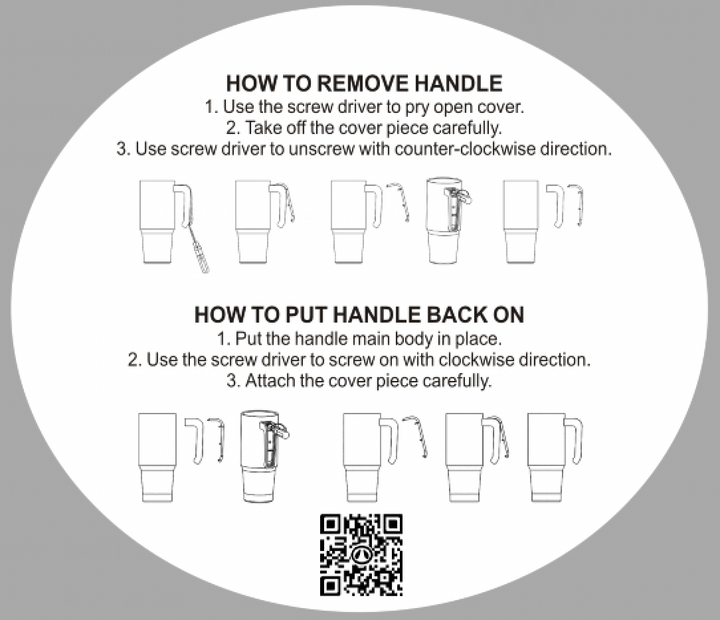 HOW TO REMOVE HANDLE
1. Use the screw driver to pry open cover.
2. Take off the cover piece carefully.
3. Use screw driver to unscrew with counter-clockwise direction.

HOW TO PUT HANDLE BACK ON
1. Put the handle main body in place.
2. Use the screw driver to screw on with clockwise direction.
3. Attach the cover piece carefully.